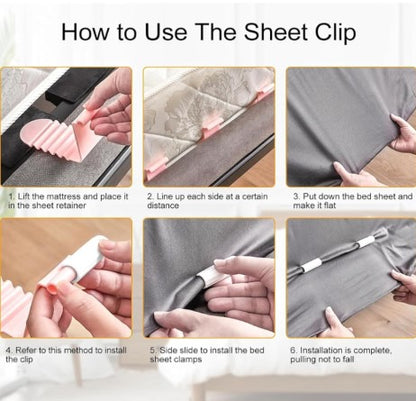 How to Use The Sheet Clip

1. Lift the mattress and place it in the sheet retainer

2. Line up each side at a certain distance

3. Put down the bed sheet and make it flat

4. Refer to this method to install the clip

5. Side slide to install the bed sheet clamps

6. Installation is complete, pulling not to fall