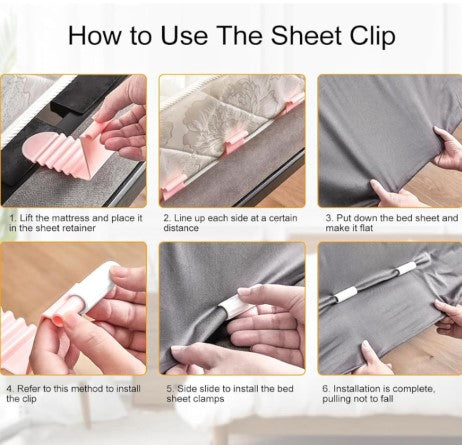 How to Use The Sheet Clip

1. Lift the mattress and place it in the sheet retainer

2. Line up each side at a certain distance

3. Put down the bed sheet and make it flat

4. Refer to this method to install the clip

5. Side slide to install the bed sheet clamps

6. Installation is complete, pulling not to fall