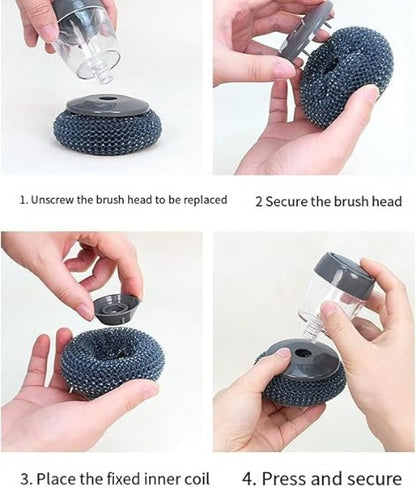 1. Unscrew the brush head to be replaced

2 Secure the brush head

3. Place the fixed inner coil

4. Press and secure