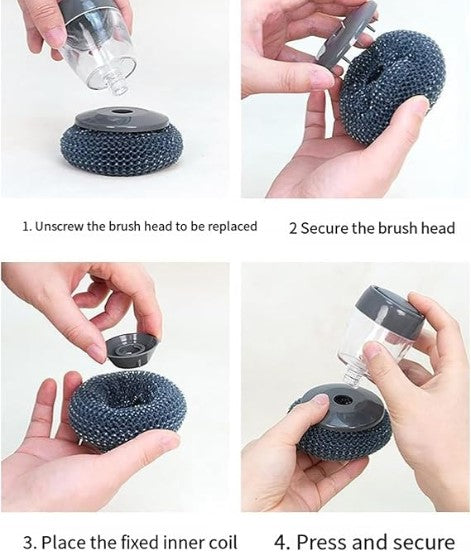 1. Unscrew the brush head to be replaced

2 Secure the brush head

3. Place the fixed inner coil

4. Press and secure